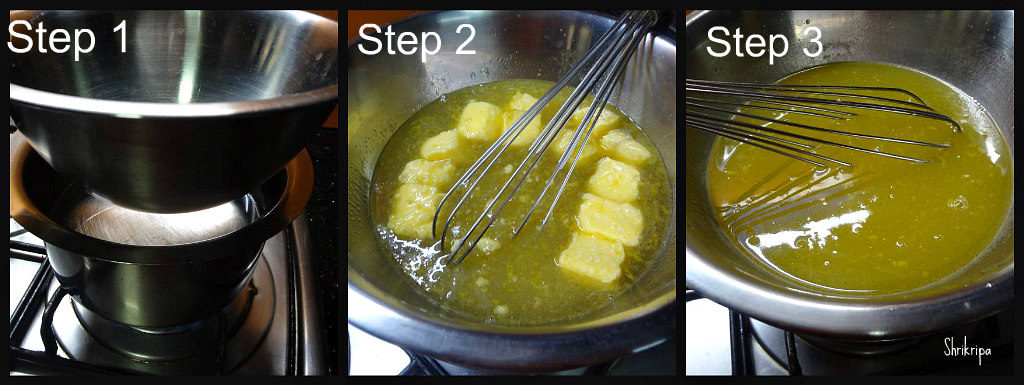 Step 1

Step 2

Step 3

Shrikripa